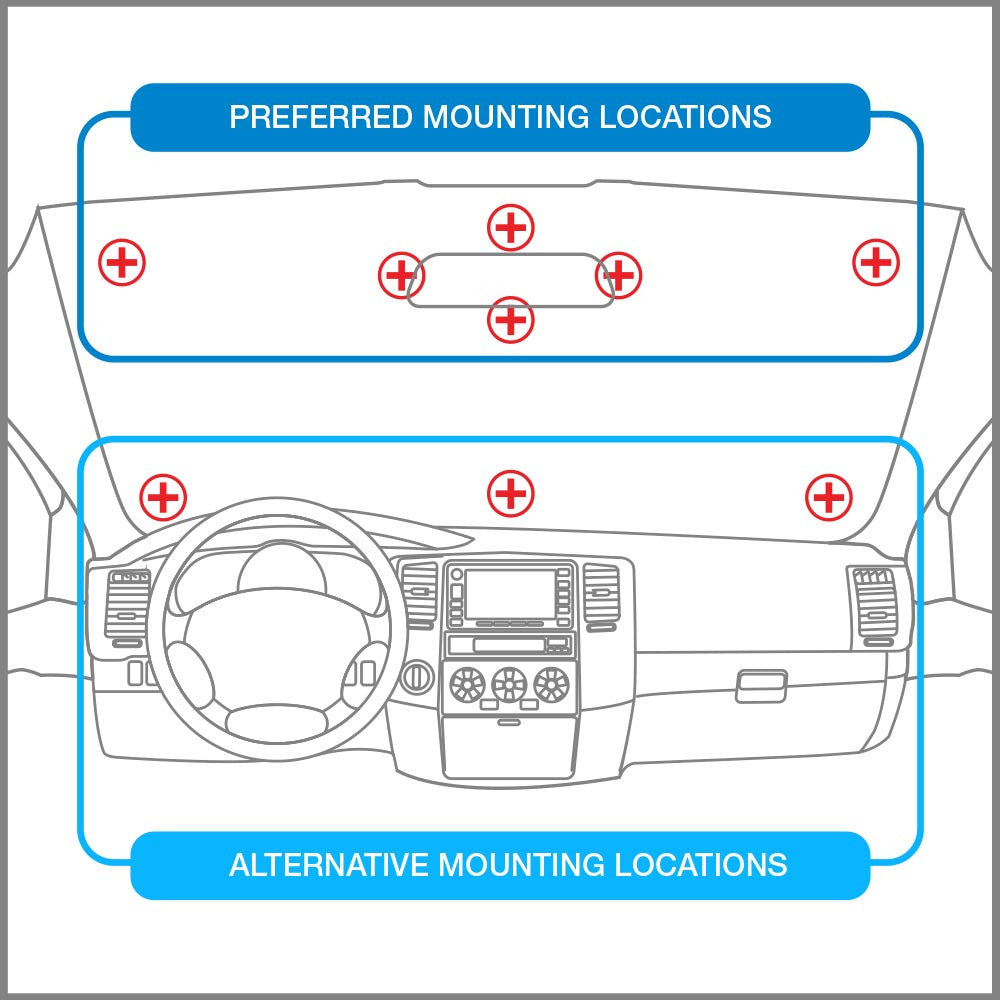 PREFERRED MOUNTING LOCATIONS

ALTERNATIVE MOUNTING LOCATIONS